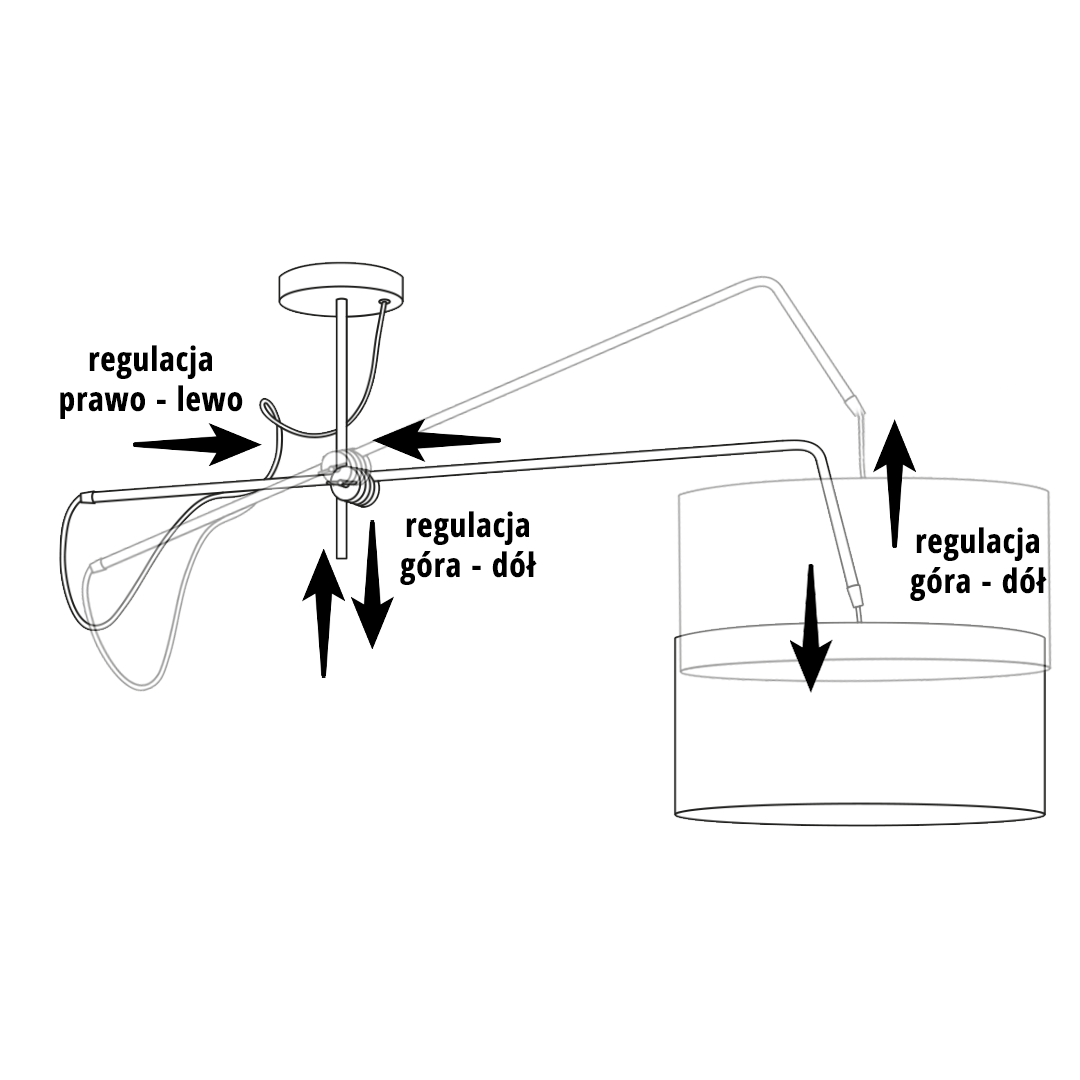 regulacja
prawo - lewo

regulacja
góra - dół

regulacja
góra - dół